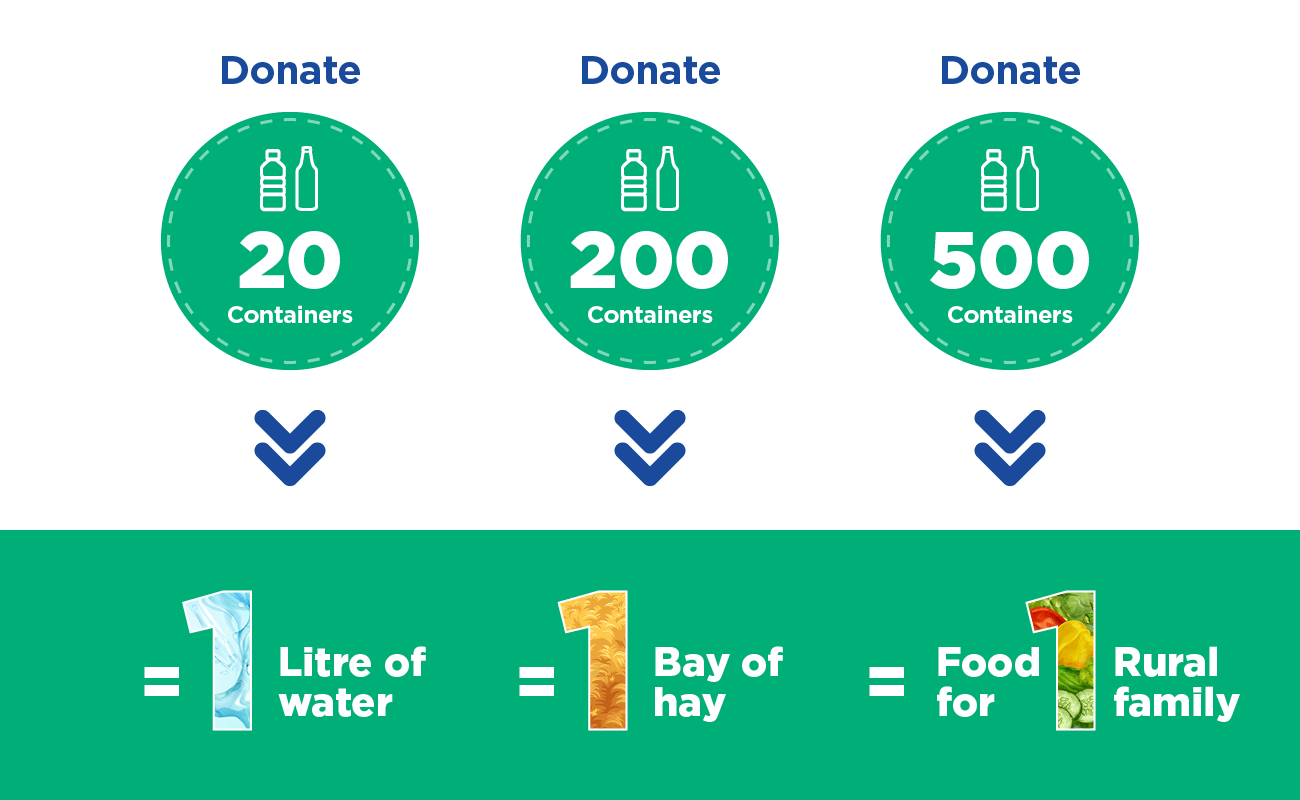 Donate

20
Containers

Donate

200
Containers

Donate

500
Containers

= 1 Litre of water

= 1 Bay of hay

= Food for 1 Rural family